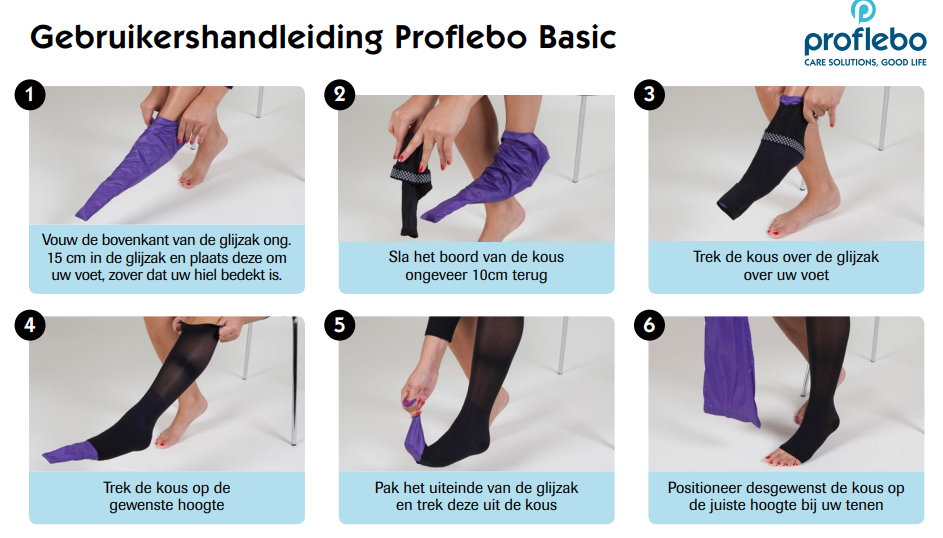 Gebruikershandleiding Proflebo Basic

proflebo
CARE SOLUTIONS, GOOD LIFE

1
Vouw de bovenkant van de glijzak ong. 15 cm in de glijzak en plaats deze om uw voet, zover dat uw hiel bedekt is.

2
Sla het boord van de kous ongeveer 10cm terug

3
Trek de kous over de glijzak over uw voet

4
Trek de kous op de gewenste hoogte

5
Pak het uiteinde van de glijzak en trek deze uit de kous

6
Positioneer desgewenst de kous op de juiste hoogte bij uw tenen