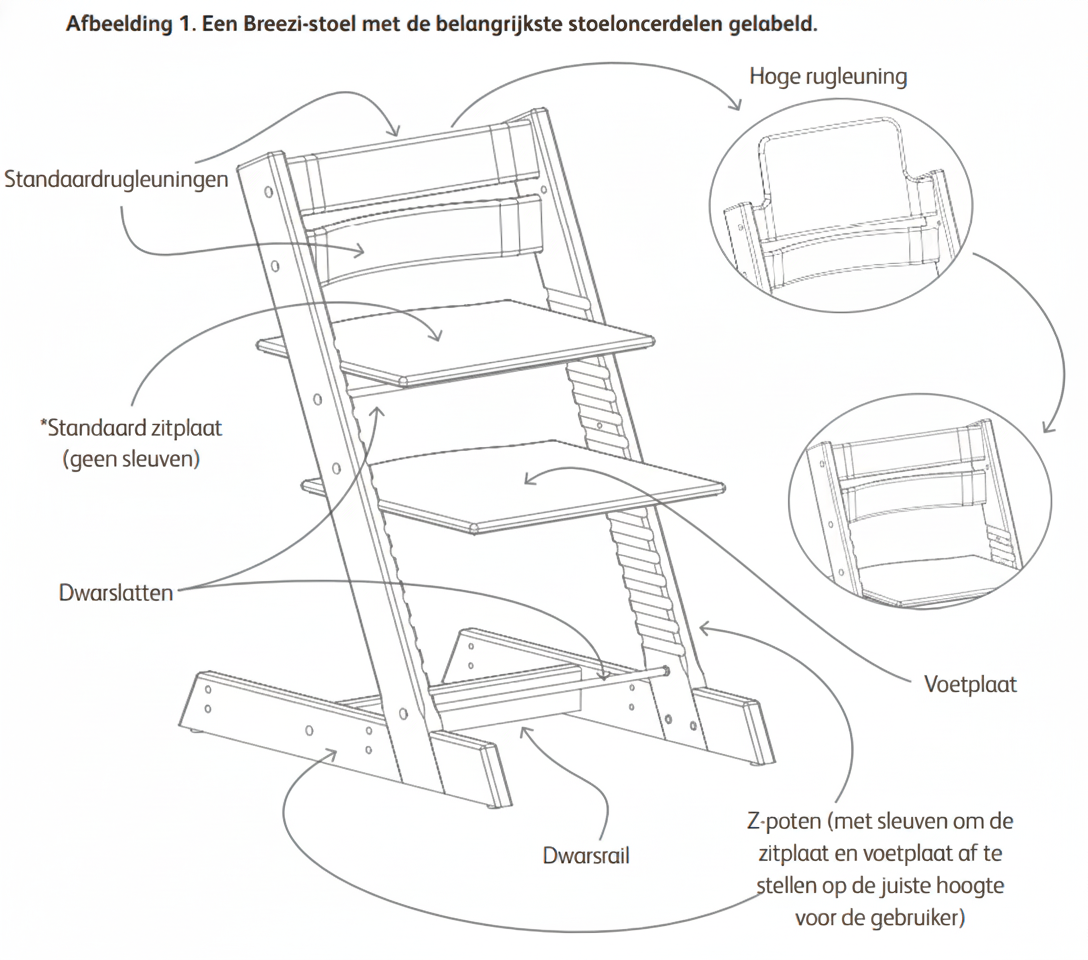 Afbeelding 1. Een Breezi-stoel met de belangrijkste stoeloncerdelen gelabeld.

Hoge rugleuning

Standaardrugleuningen

*Standaard zitplaat (geen sleuven)

Dwarslatten

Voetplaat

Dwarsrail

Z-poten (met sleuven om de zitplaat en voetplaat af te stellen op de juiste hoogte voor de gebruiker)