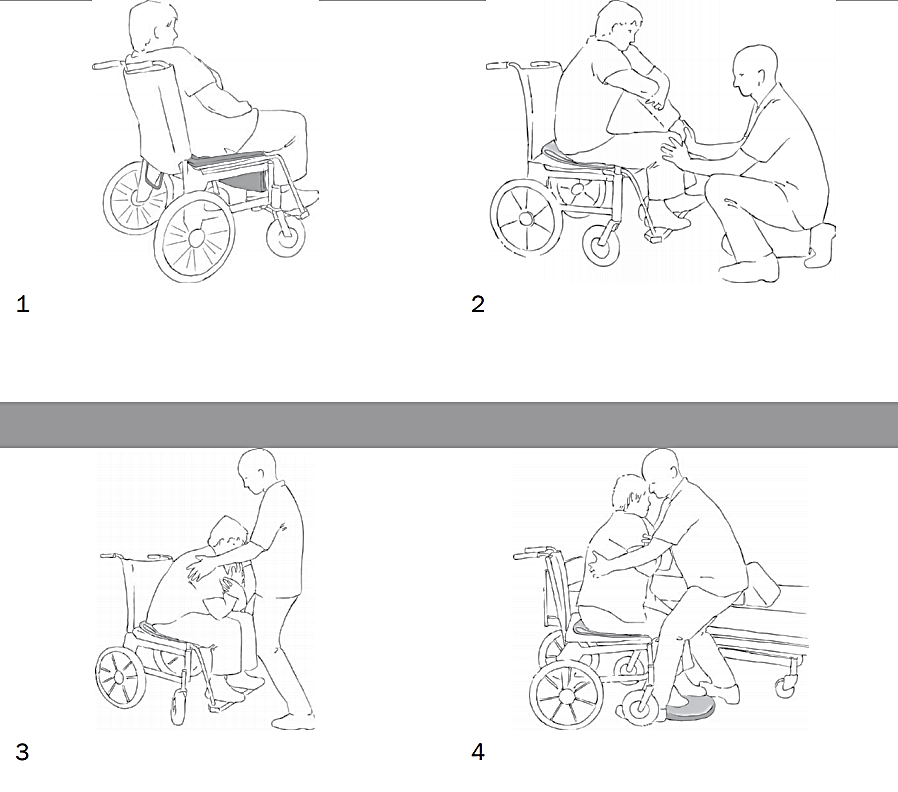 1

2

3

4