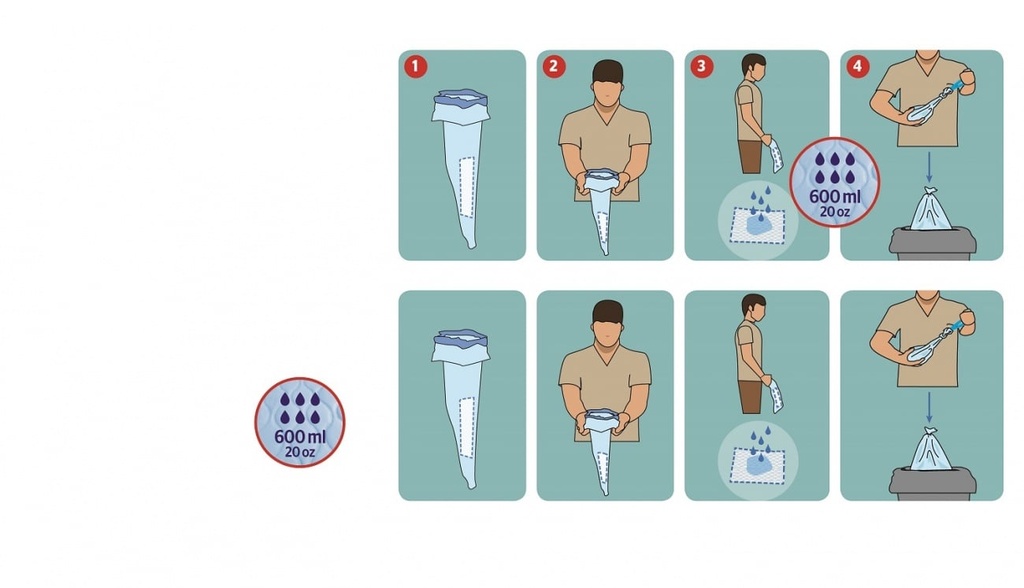 1

2

3

600 ml
20 oz

4

600 ml
20 oz