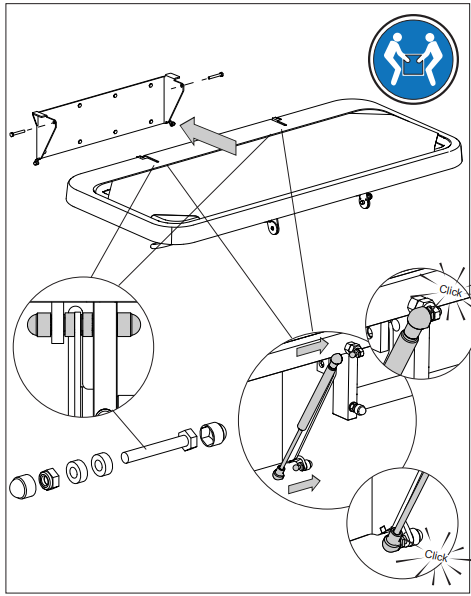 Click

Click