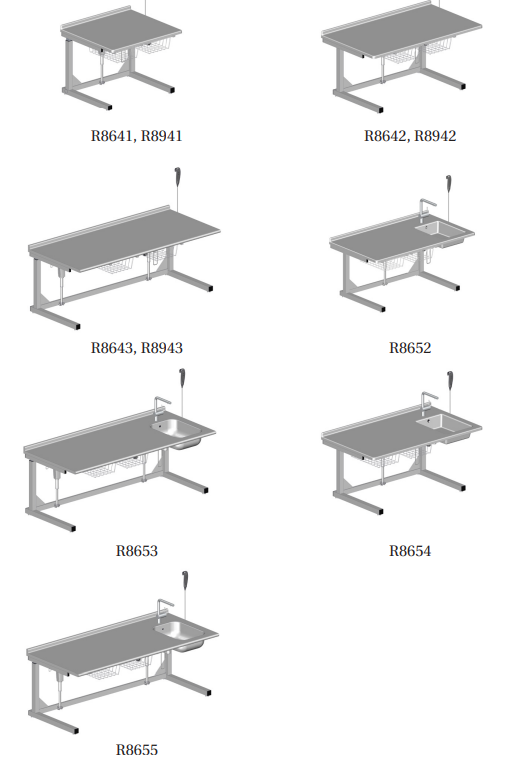 R8641, R8941

R8642, R8942

R8643, R8943

R8652

R8653

R8654

R8655