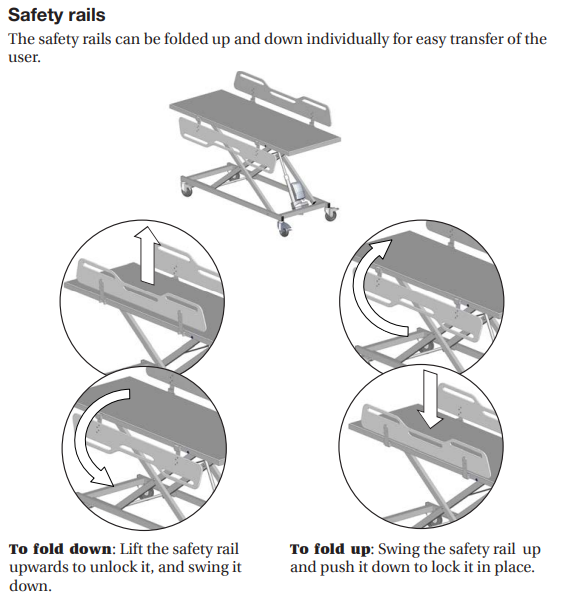 Safety rails

The safety rails can be folded up and down individually for easy transfer of the user.

To fold down: Lift the safety rail upwards to unlock it, and swing it down.

To fold up: Swing the safety rail up and push it down to lock it in place.