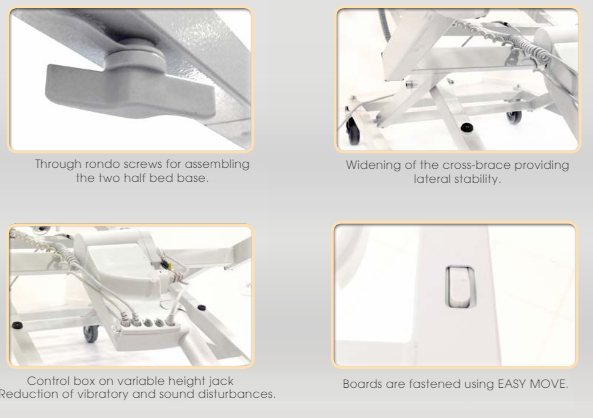 Through rondo screws for assembling the two half bed base.

Widening of the cross-brace providing lateral stability.

Control box on variable height jack
Reduction of vibratory and sound disturbances.

Boards are fastened using EASY MOVE.