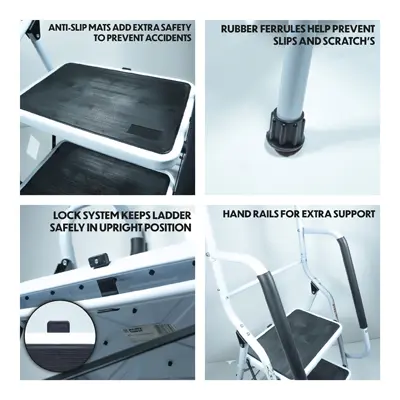 ANTI-SLIP MATS ADD EXTRA SAFETY TO PREVENT ACCIDENTS

RUBBER FERRULES HELP PREVENT SLIPS AND SCRATCH'S

LOCK SYSTEM KEEPS LADDER SAFELY IN UPRIGHT POSITION

HAND RAILS FOR EXTRA SUPPORT