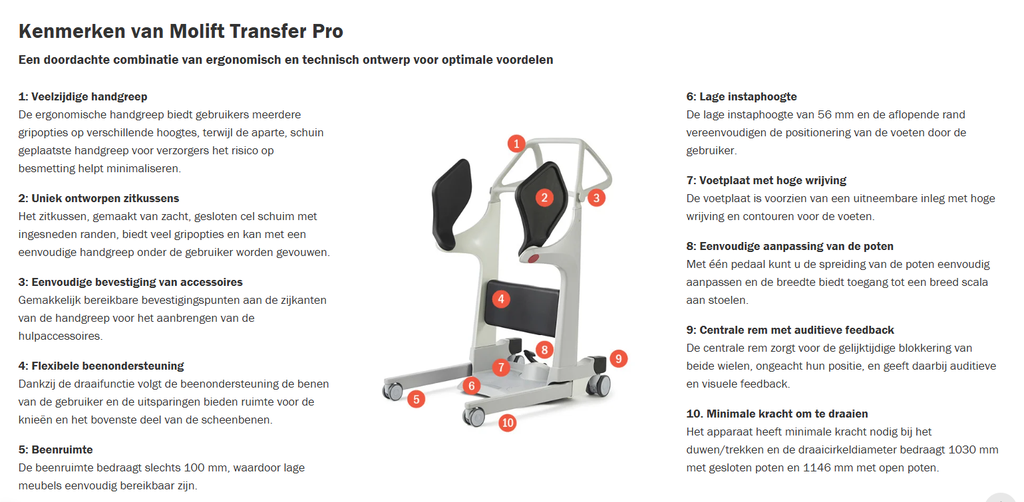 Kenmerken van Molift Transfer Pro

Een doordachte combinatie van ergonomisch en technisch ontwerp voor optimale voordelen

1: Veelzijdige handgreep
De ergonomische handgreep biedt gebruikers meerdere gripopties op verschillende hoogtes, terwijl de aparte, schuin geplaatste handgreep voor verzorgers het risico op besmetting helpt minimaliseren.

2: Uniek ontworpen zitkussens
Het zitkussen, gemaakt van zacht, gesloten cel schuim met ingesneden randen, biedt veel gripopties en kan met een eenvoudige handgreep onder de gebruiker worden gevouwen.

3: Eenvoudige bevestiging van accessoires
Gemakkelijk bereikbare bevestigingspunten aan de zijkanten van de handgreep voor het aanbrengen van de hulpaccessoires.

4: Flexibele beenondersteuning
Dankzij de draaifunctie volgt de beenondersteuning de benen van de gebruiker en de uitsparingen bieden ruimte voor de knieën en het bovenste deel van de scheenbenen.

5: Beenruimte
De beenruimte bedraagt slechts 100 mm, waardoor lage meubels eenvoudig bereikbaar zijn.

1
2
3
4
5
6
7
8
9
10

6: Lage instaphoogte
De lage instaphoogte van 56 mm en de aflopende rand vereenvoudigen de positionering van de voeten door de gebruiker.

7: Voetplaat met hoge wrijving
De voetplaat is voorzien van een uitneembare inleg met hoge wrijving en contouren voor de voeten.

8: Eenvoudige aanpassing van de poten
Met één pedaal kunt u de spreiding van de poten eenvoudig aanpassen en de breedte biedt toegang tot een breed scala aan stoelen.

9: Centrale rem met auditieve feedback
De centrale rem zorgt voor de gelijktijdige blokkering van beide wielen, ongeacht hun positie, en geeft daarbij auditieve en visuele feedback.

10. Minimale kracht om te draaien
Het apparaat heeft minimale kracht nodig bij het duwen/trekken en de draaicirkeldiameter bedraagt 1030 mm met gesloten poten en 1146 mm met open poten.